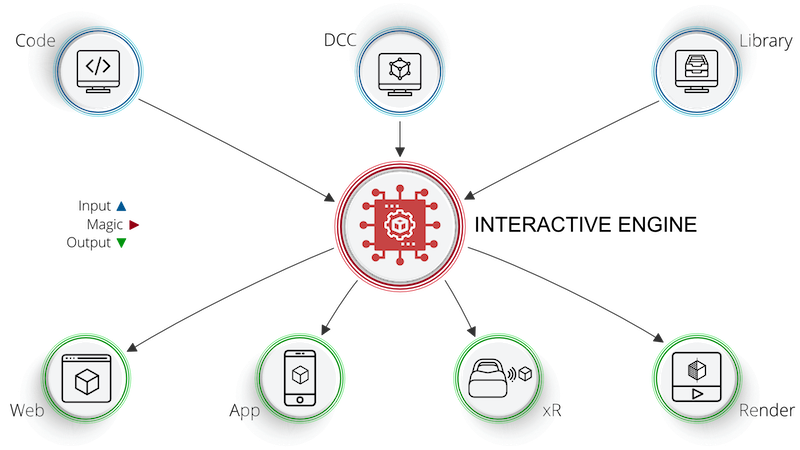 Code
DCC
Library
Input ▲
Magic ▶
Output ▼
INTERACTIVE ENGINE
Web
App
xR
Render